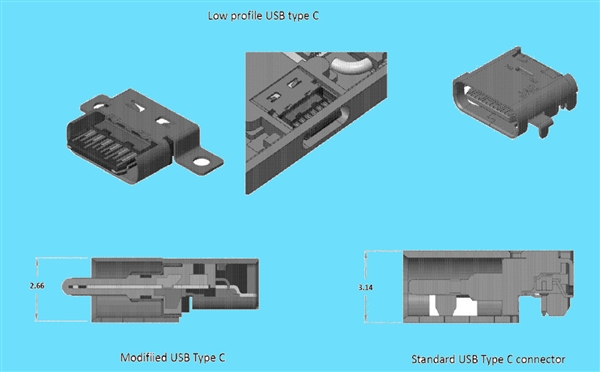 Low profile USB type C

2.66

3.14

Modified USB Type C

Standard USB Type C connector